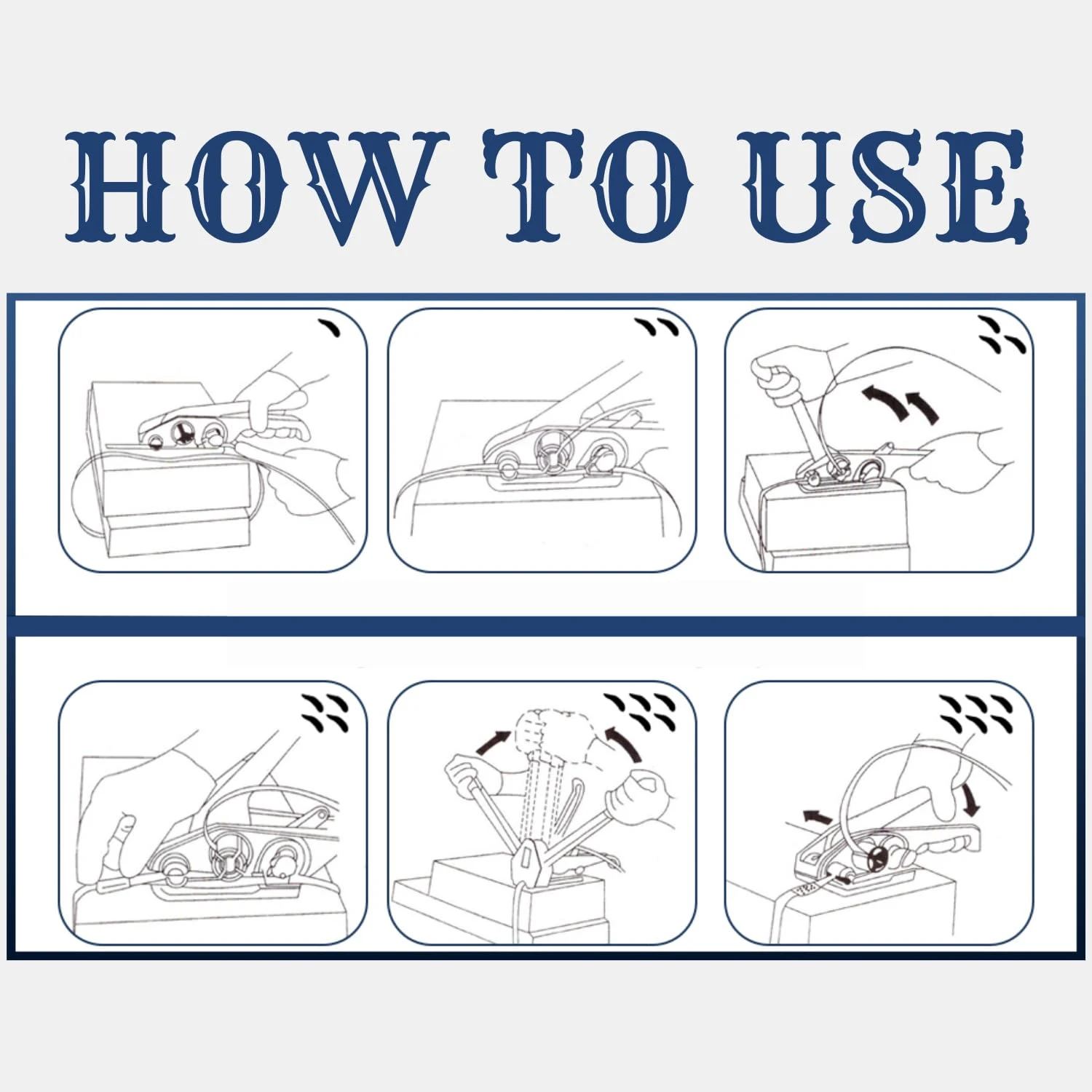 HOW TO USE